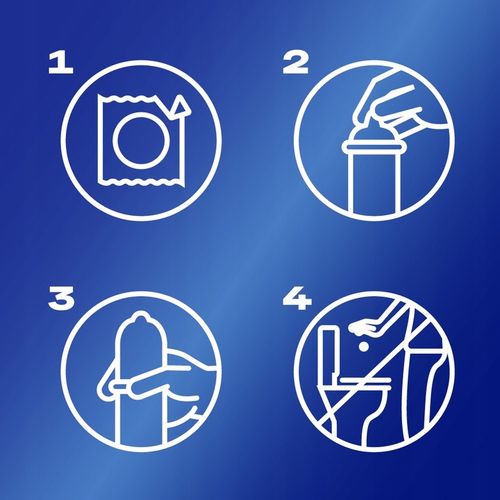 1

2

3

4