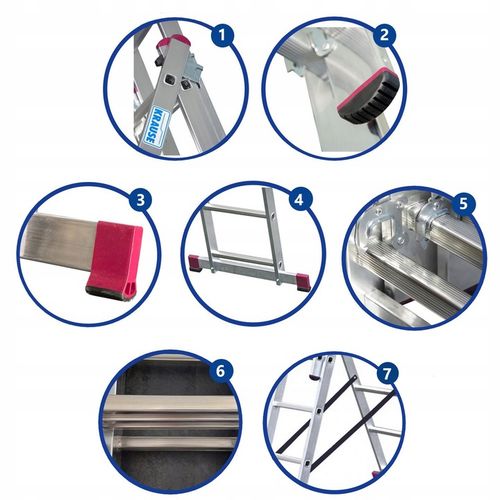 1
KRAUSE
2
3
4
5
6
7