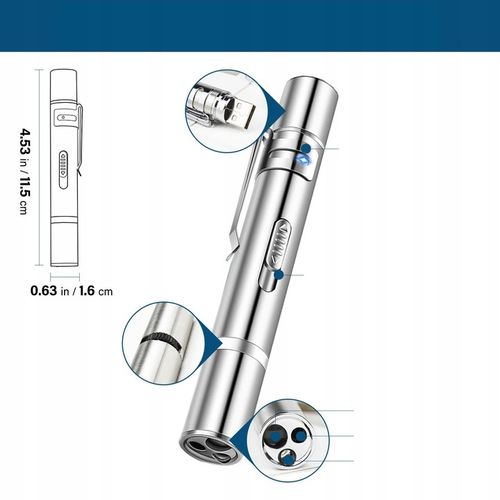 4.53 in / 11.5 cm

0.63 in / 1.6 cm