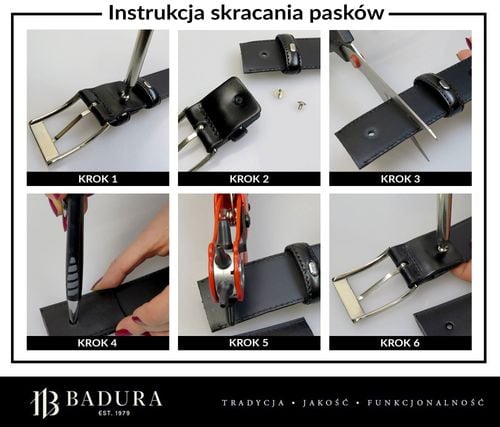 Instrukcja skracania pasków

KROK 1

KROK 2

KROK 3

KROK 4

KROK 5

KROK 6

BADURA
EST. 1979

TRADYCJA • JAKOŚĆ • FUNKCJONALNOŚĆ