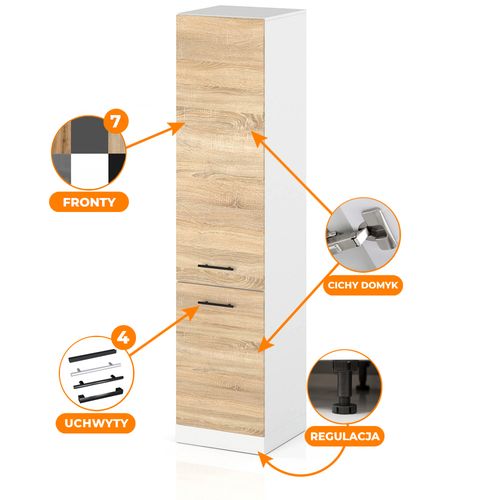 7

FRONTY

CICHY DOMYK

4

UCHWYTY

REGULACJA