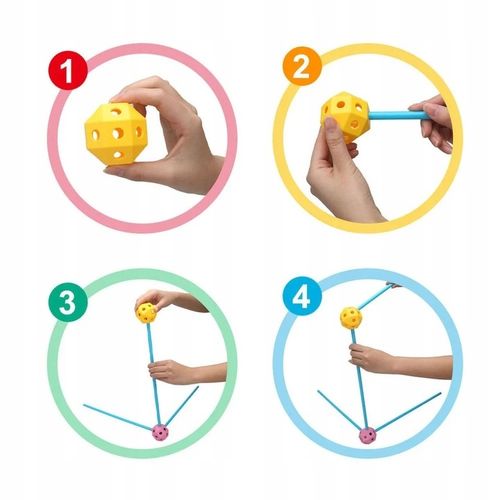 1

2

3

4