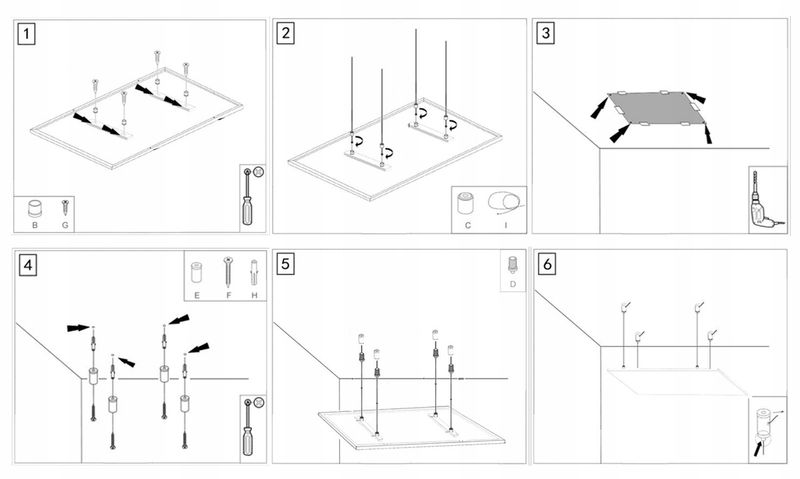 1

B G

2

C I

3

4

E F H

5

D

6