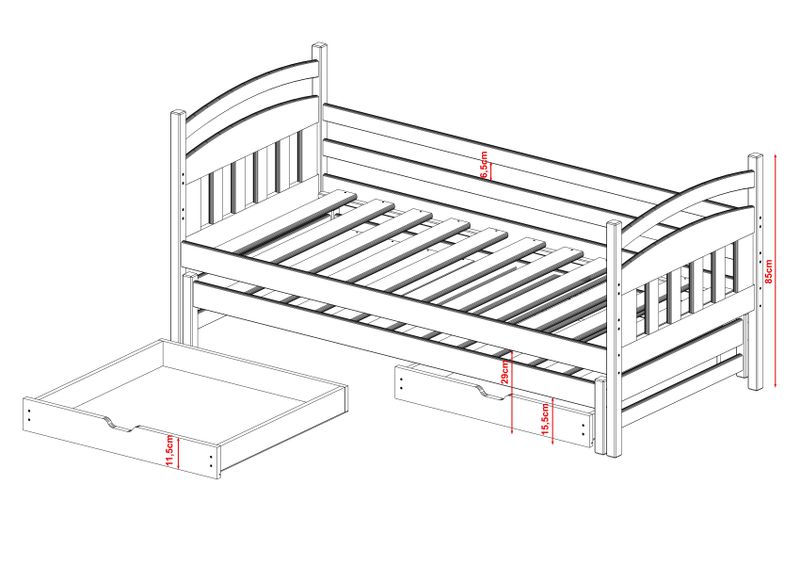 6,5cm
85cm
29cm
15,5cm
11,5cm