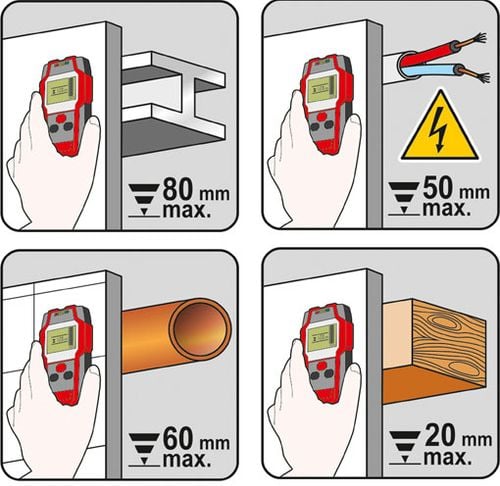 80 mm
max.

50 mm
max.

60 mm
max.

20 mm
max.