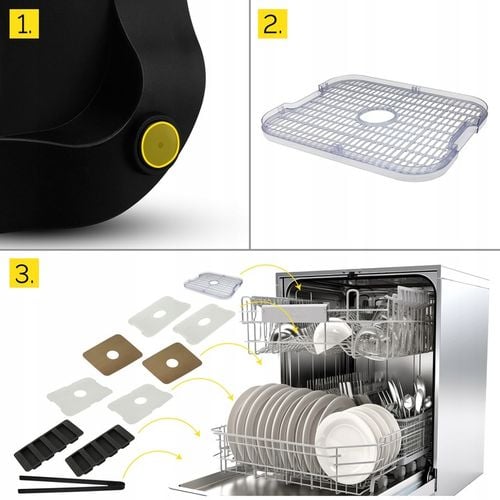 1.

2.

3.