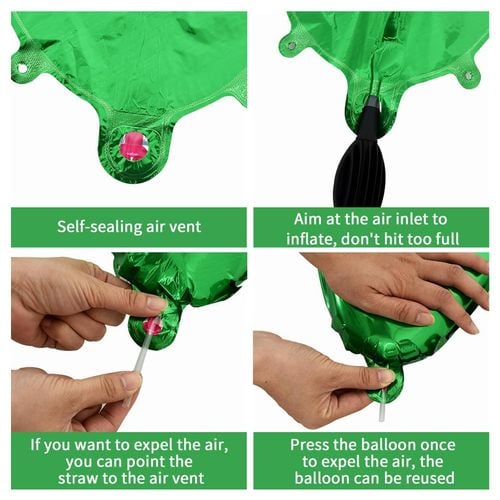 Self-sealing air vent

Aim at the air inlet to inflate, don't hit too full

If you want to expel the air, you can point the straw to the air vent

Press the balloon once to expel the air, the balloon can be reused