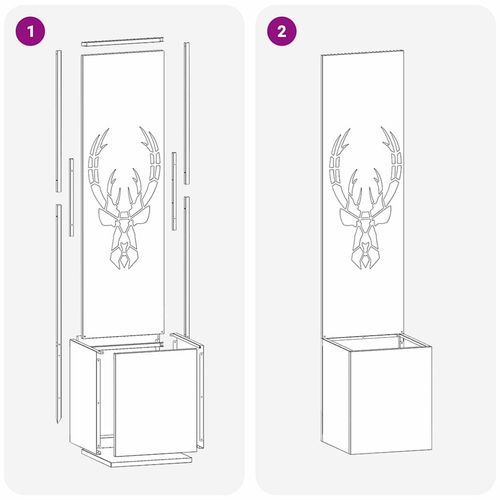 1

2