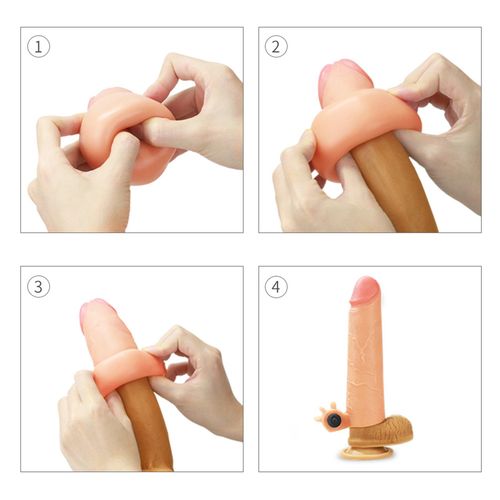 1

2

3

4