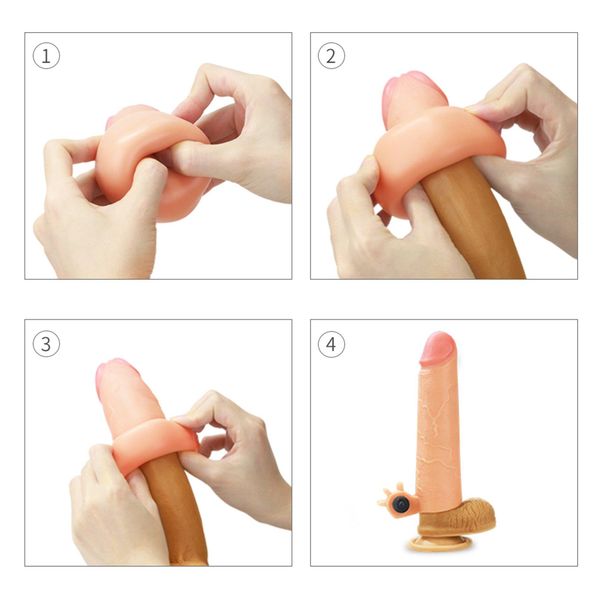 1

2

3

4