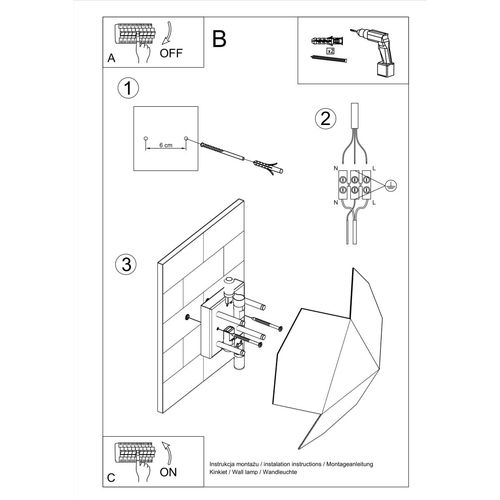 A
OFF

B

1
6 cm

2
N
L
N
L

3

C
ON

Instrukcja montażu / instalation instructions / Montageanleitung
Kinkiet / Wall lamp / Wandleuchte