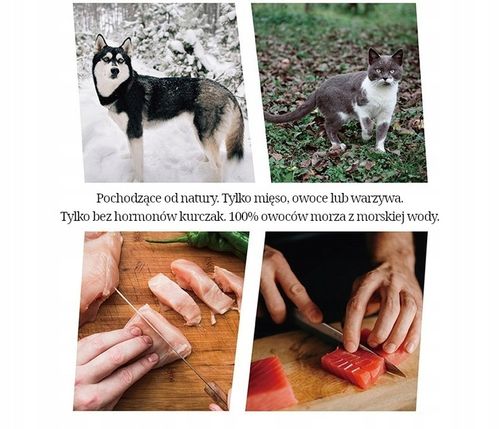 Pochodzące od natury. Tylko mięso, owoce lub warzywa.
Tylko bez hormonów kurczak. 100% owoców morza z morskiej wody.