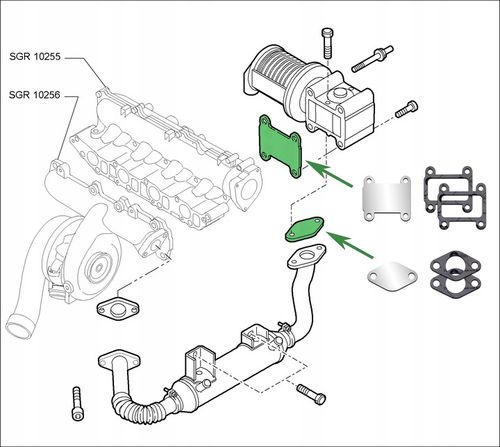 SGR 10255
SGR 10256