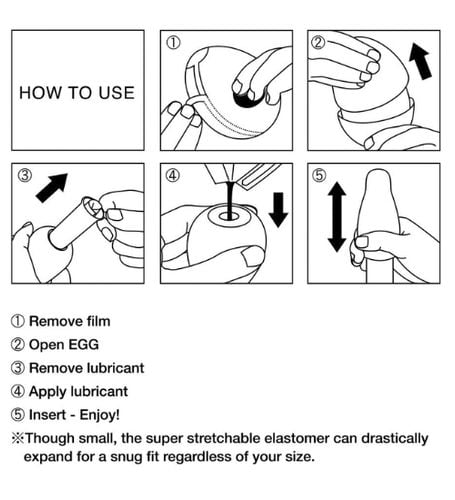 HOW TO USE

①

②

③

④

⑤

① Remove film

② Open EGG

③ Remove lubricant

④ Apply lubricant

⑤ Insert - Enjoy!

※Though small, the super stretchable elastomer can drastically expand for a snug fit regardless of your size.