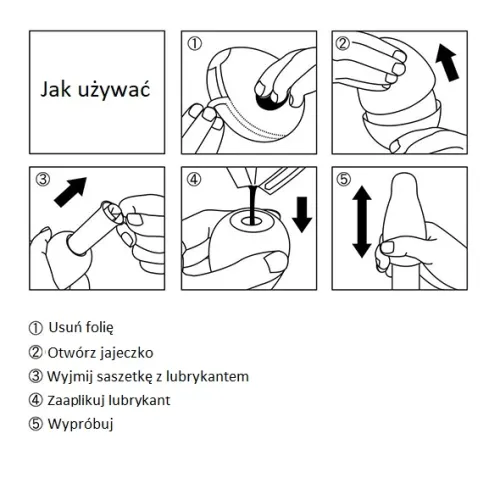 Jak używać

①

②

③

④

⑤

① Usuń folię
② Otwórz jajeczko
③ Wyjmij saszetkę z lubrykantem
④ Zaaplikuj lubrykant
⑤ Wypróbuj