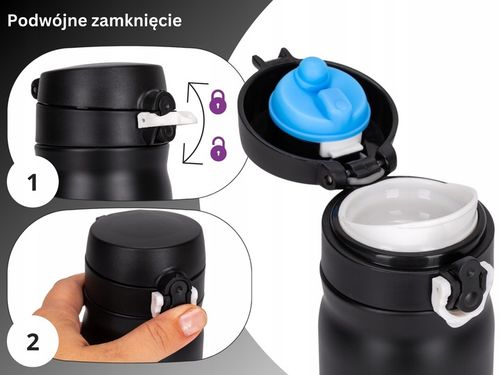 Podwójne zamknięcie

1

2