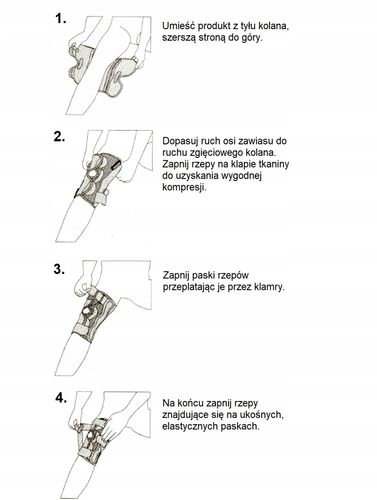 1.

Umieść produkt z tyłu kolana, szerszą stroną do góry.

2.

Dopasuj ruch osi zawiasu do ruchu zgięciowego kolana. Zapnij rzepy na klapie tkaniny do uzyskania wygodnej kompresji.

3.

Zapnij paski rzepów przeplatając je przez klamry.

4.

Na końcu zapnij rzepy znajdujące się na ukośnych, elastycznych paskach.