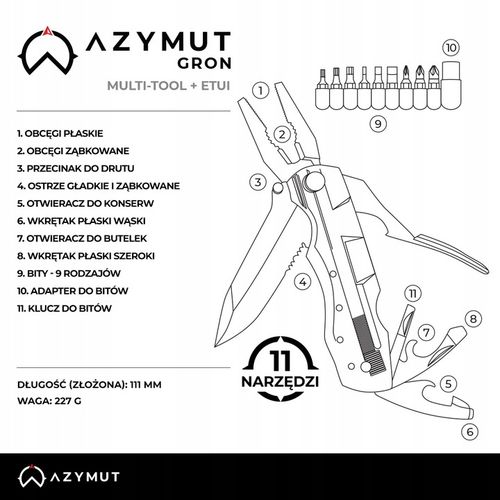 AZYMUT
GRON

MULTI-TOOL + ETUI

1. OBCĘGI PŁASKIE
2. OBCĘGI ZĄBKOWANE
3. PRZECINAK DO DRUTU
4. OSTRZE GŁADKIE I ZĄBKOWANE
5. OTWIERACZ DO KONSERW
6. WKRĘTAK PŁASKI WĄSKI
7. OTWIERACZ DO BUTELEK
8. WKRĘTAK PŁASKI SZEROKI
9. BITY - 9 RODZAJÓW
10. ADAPTER DO BITÓW
11. KLUCZ DO BITÓW

DŁUGOŚĆ (ZŁOŻONA): 111 MM
WAGA: 227 G

10
1
9
2
3
4
11
7
8
5
6

11
NARZĘDZI

AZYMUT