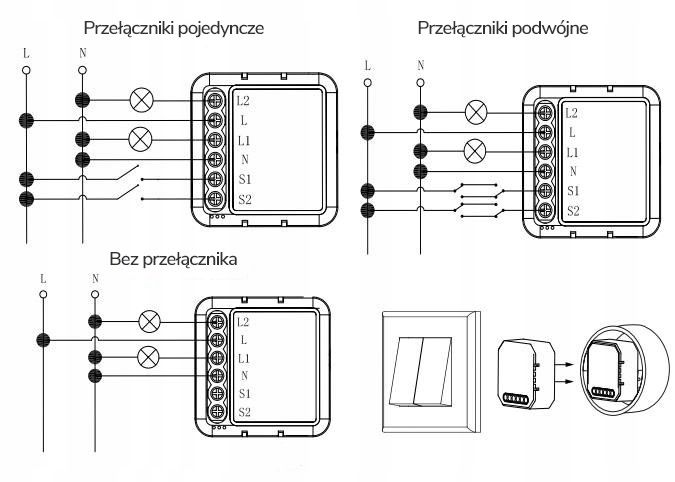 Przełączniki pojedyncze

L N

L2
L
L1
N
S1
S2

Przełączniki podwójne

L N

L2
L
L1
N
S1
S2

Bez przełącznika

L N

L2
L
L1
N
S1
S2