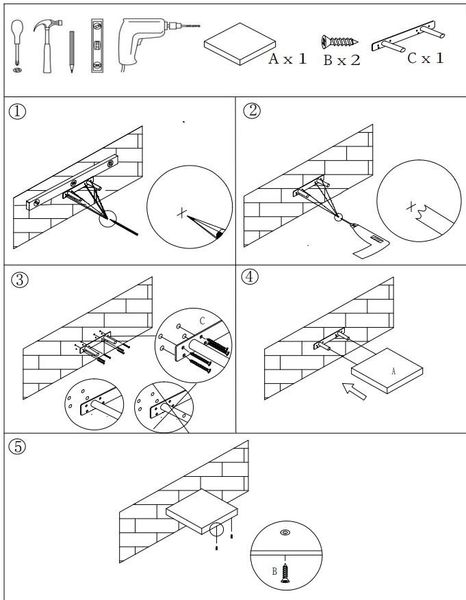 A x 1 B x 2 C x 1

①

②

③

C

④

A

⑤

B