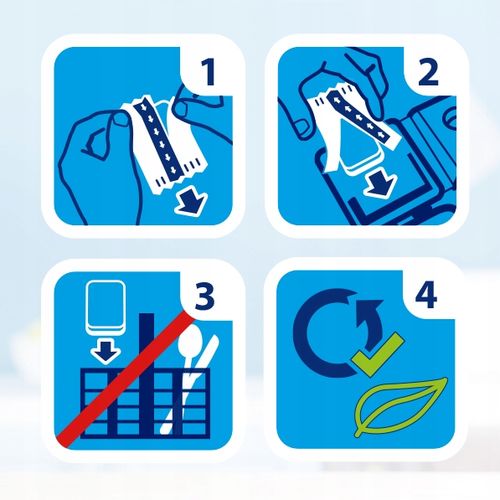 1

2

3

4