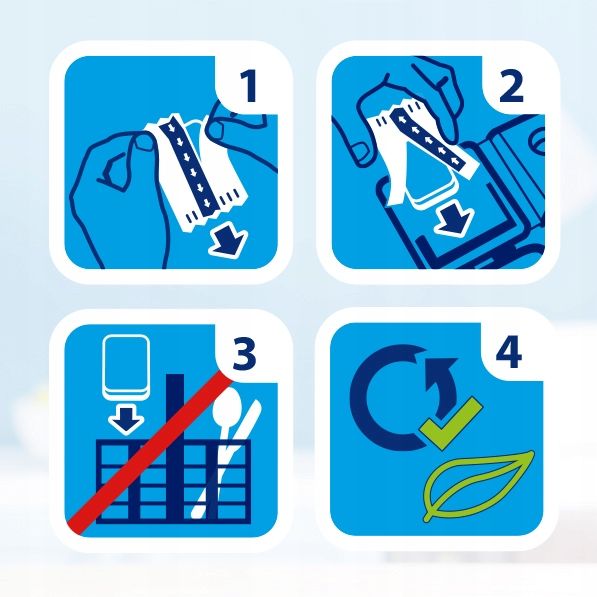 1

2

3

4