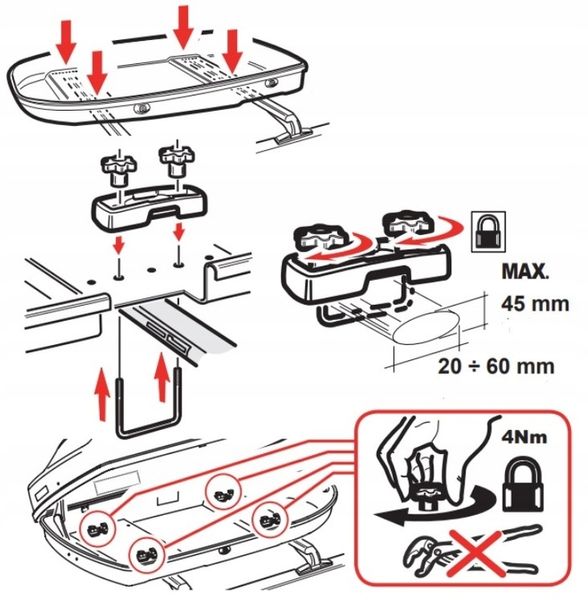 MAX.
45 mm

20 ÷ 60 mm

4Nm