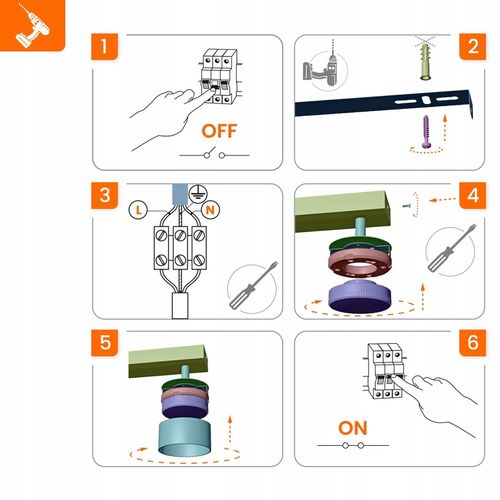 1

OFF

2

3

L

N

4

5

6

ON