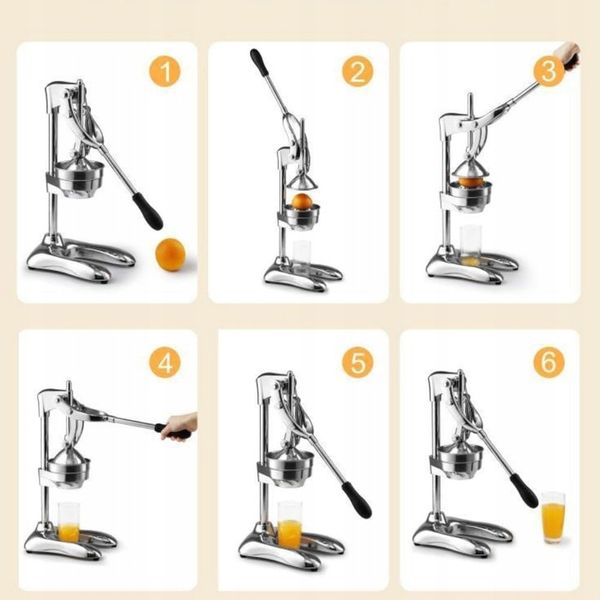 1

2

3

4

5

6