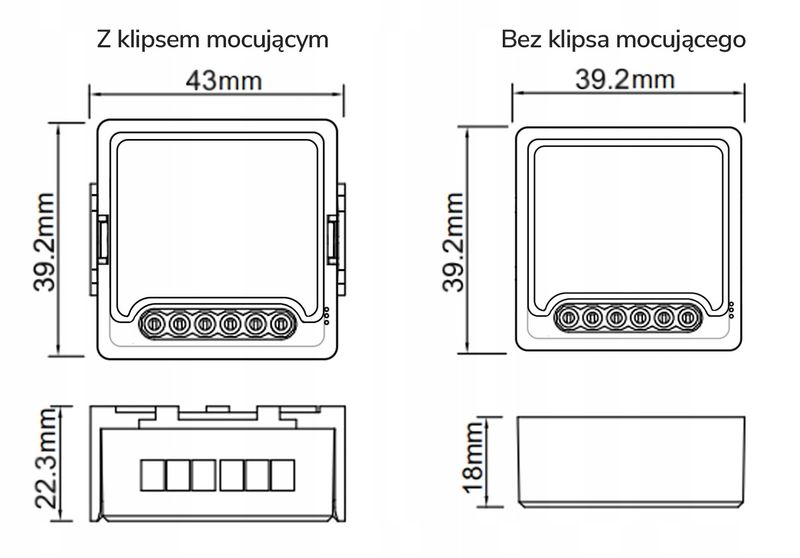 Z klipsem mocującym

43mm

39.2mm

22.3mm

Bez klipsa mocującego

39.2mm

39.2mm

18mm