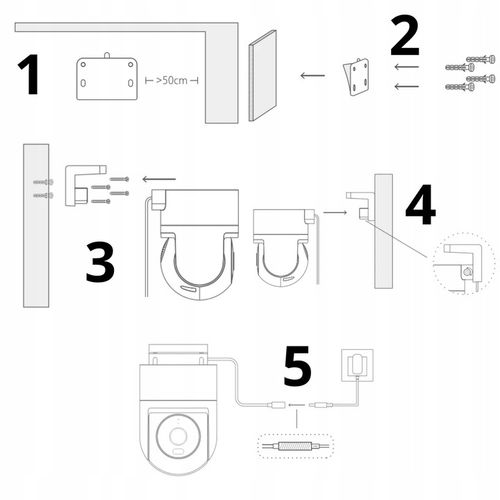 1
>50cm
2
3
4
5