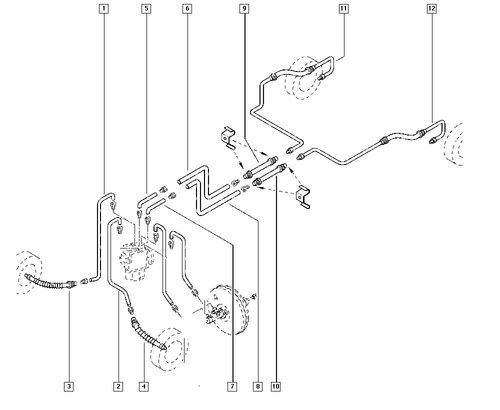 1
5
6
9
11
12
3
2
4
7
8
10