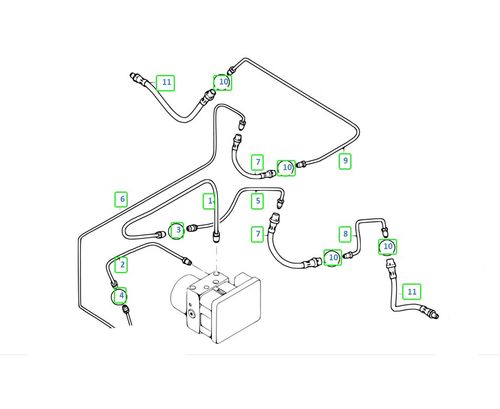 11
10
7
10
9
6
1
5
3
7
8
10
10
2
4
11