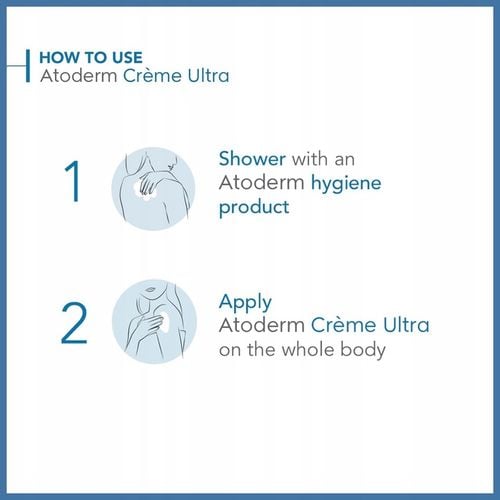 HOW TO USE
Atoderm Crème Ultra

1

Shower with an Atoderm hygiene product

2

Apply Atoderm Crème Ultra on the whole body