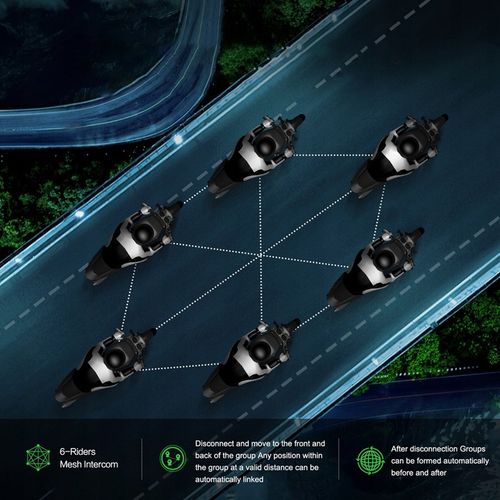 6-Riders
Mesh Intercom

Disconnect and move to the front and back of the group Any position within the group at a valid distance can be automatically linked

After disconnection Groups can be formed automatically before and after