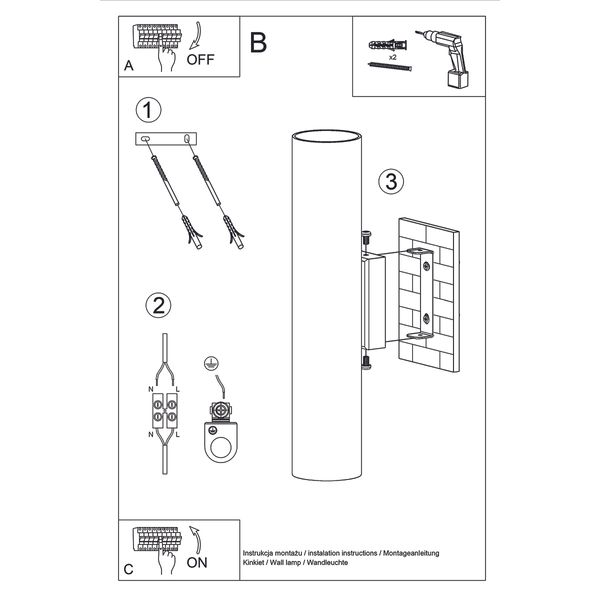 A OFF

B

x2

1

3

2

N L

N L

C ON

Instrukcja montażu / instalation instructions / Montageanleitung
Kinkiet / Wall lamp / Wandleuchte