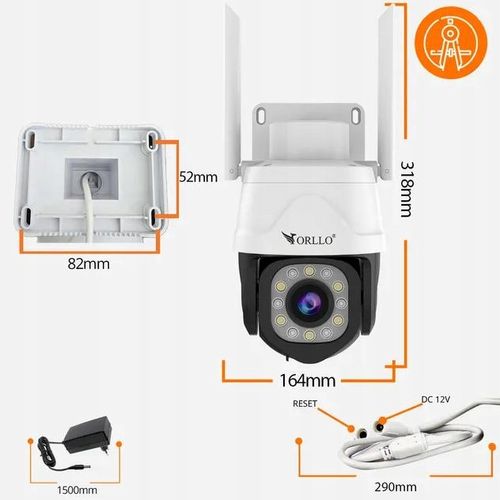 52mm

82mm

318mm

ORLLO®

164mm

RESET

DC 12V

1500mm

290mm