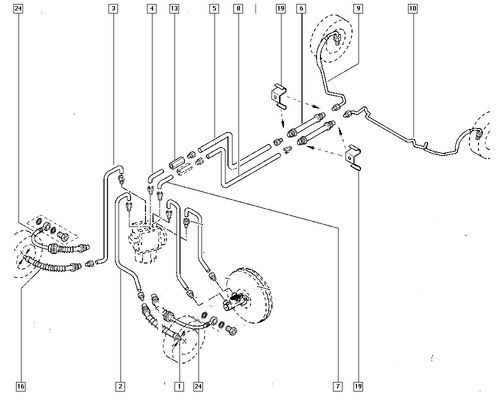 24
3
4
13
5
8
19
6
9
10
16
2
1
24
7
19