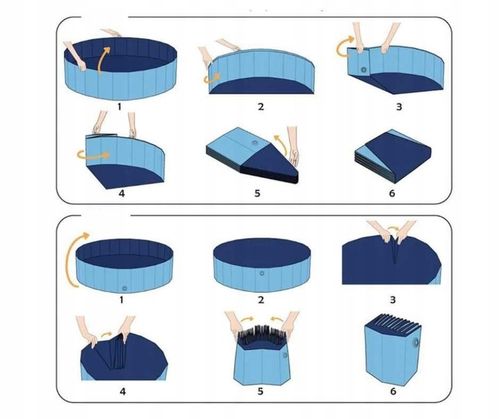 1
2
3
4
5
6
1
2
3
4
5
6