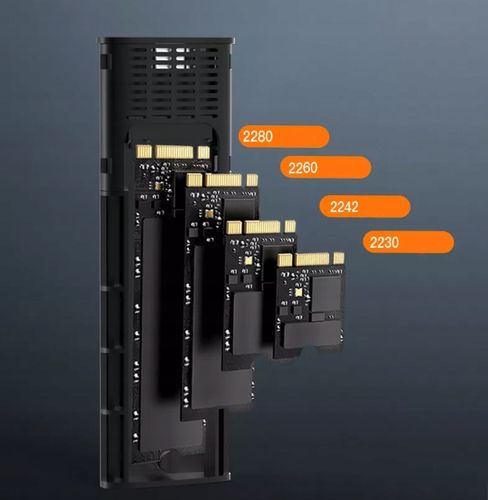 2280

2260

2242

2230