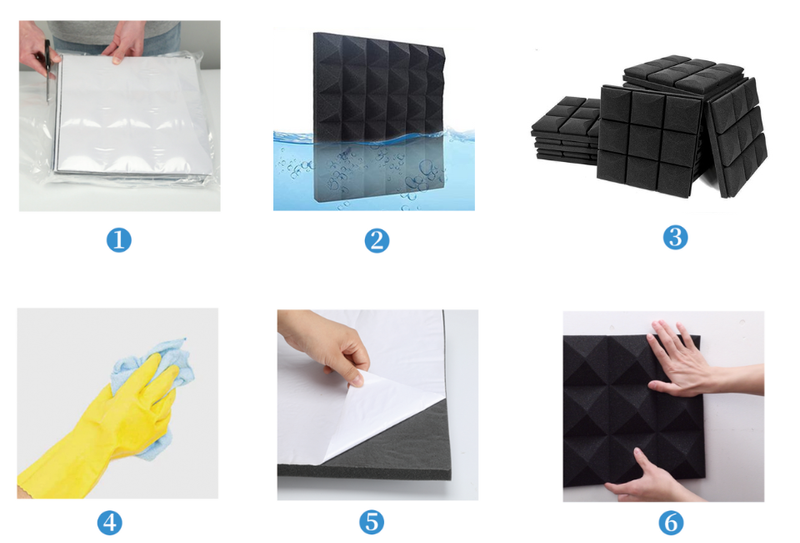 1

2

3

4

5

6