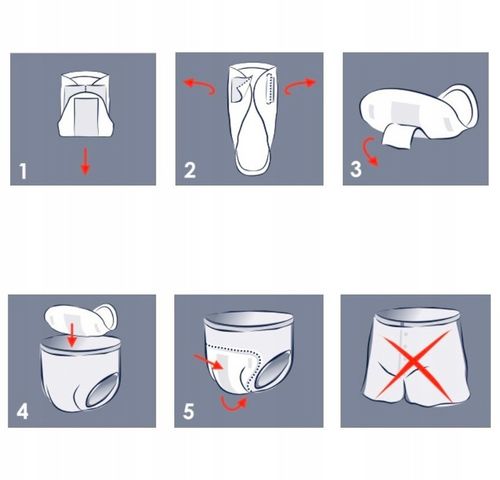 1

2

3

4

5