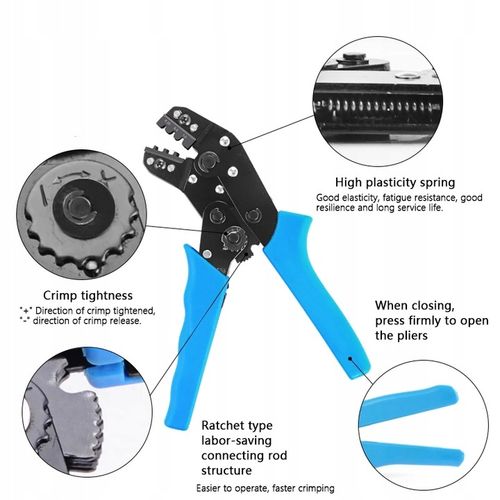 High plasticity spring

Good elasticity, fatigue resistance, good resilience and long service life.

Crimp tightness

"+" Direction of crimp tightened,
"-" direction of crimp release.

When closing, press firmly to open the pliers

Ratchet type labor-saving connecting rod structure

Easier to operate, faster crimping