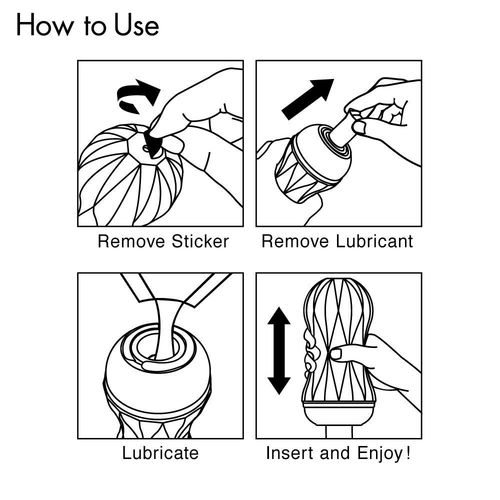 How to Use

Remove Sticker

Remove Lubricant

Lubricate

Insert and Enjoy!