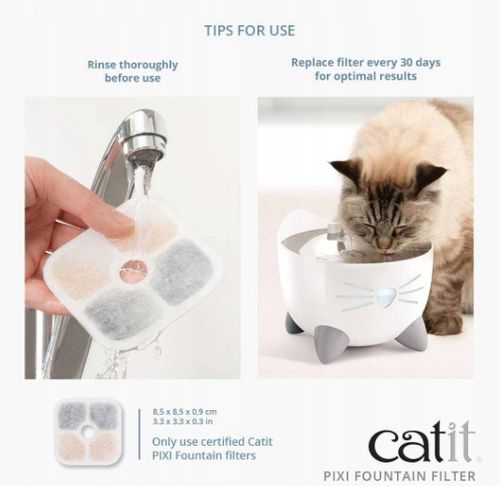 TIPS FOR USE

Rinse thoroughly before use

Replace filter every 30 days for optimal results

8,5 x 8,5 x 0,9 cm
3.3 x 3.3 x 0.3 in

Only use certified Catit PIXI Fountain filters

catit

PIXI FOUNTAIN FILTER