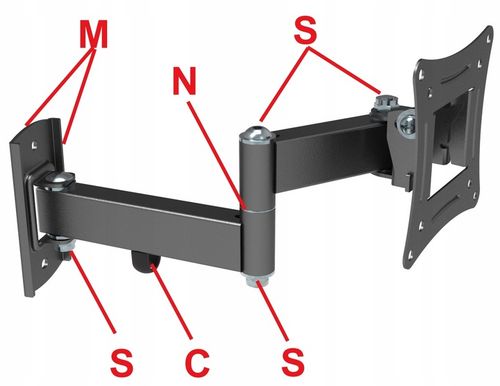 M

N

S

S

C

S