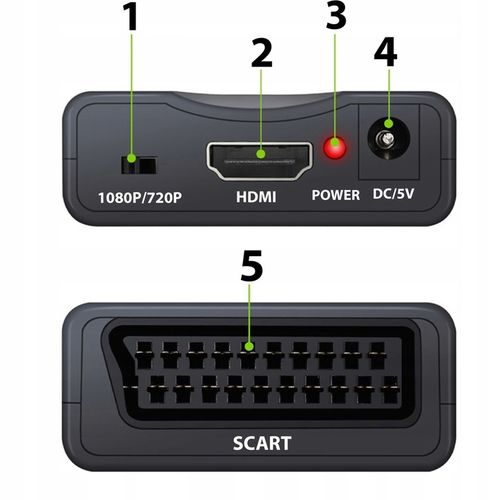 1
2
3
4

1080P/720P
HDMI
POWER
DC/5V

5

SCART