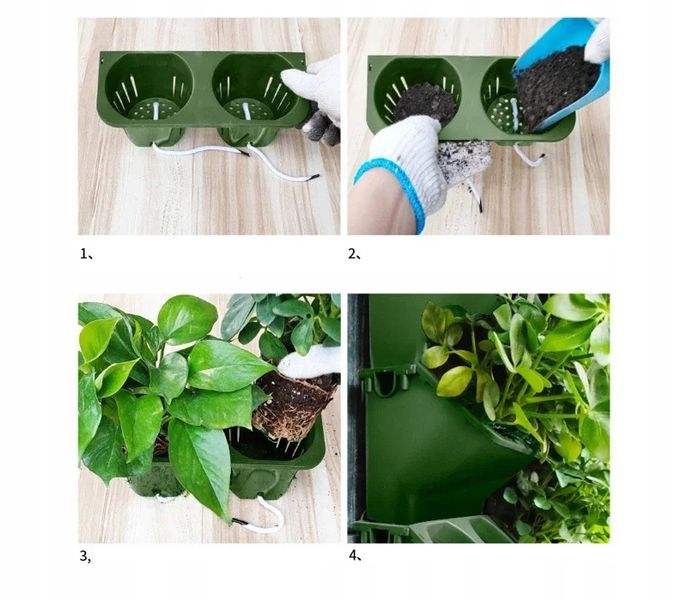 1、

2、

3,

4、