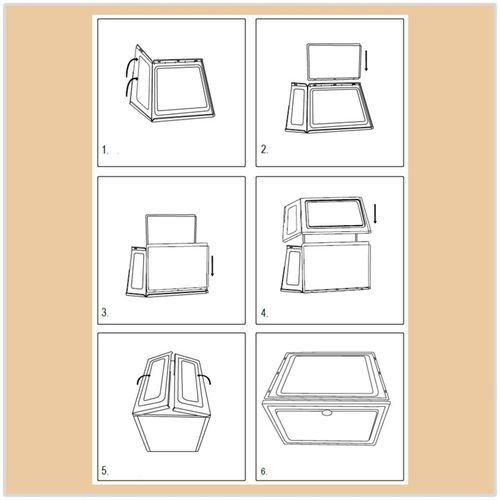 1.

2.

3.

4.

5.

6.