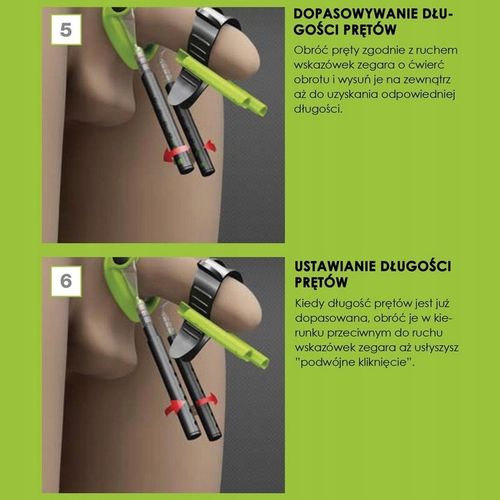 5

DOPASOWYWANIE DŁUGOŚCI PRĘTÓW

Obróć pręty zgodnie z ruchem wskazówek zegara o ćwierć obrotu i wysuń je na zewnątrz aż do uzyskania odpowiedniej długości.

6

USTAWIANIE DŁUGOŚCI PRĘTÓW

Kiedy długość prętów jest już dopasowana, obróć je w kierunku przeciwnym do ruchu wskazówek zegara aż usłyszysz "podwójne kliknięcie".